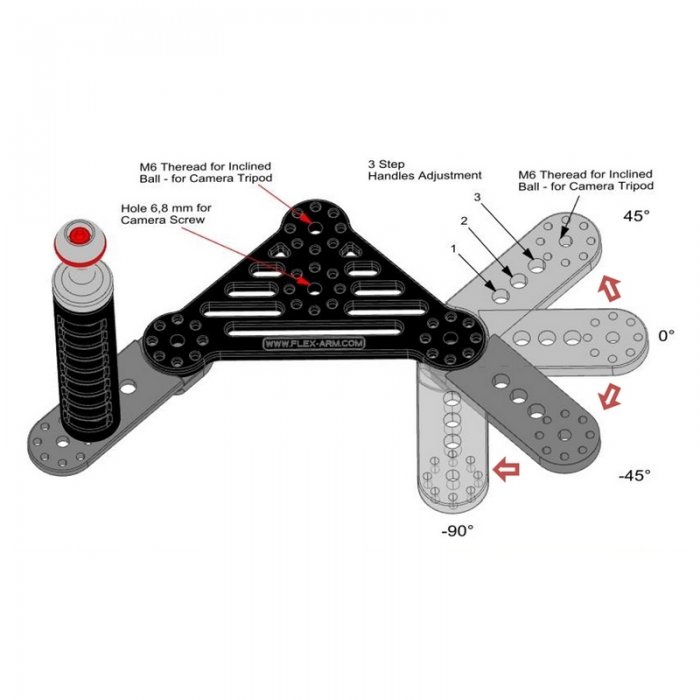 M6 Theread for Inclined Ball - for Camera Tripod

Hole 6,8 mm for Camera Screw

3 Step Handles Adjustment

M6 Theread for Inclined Ball - for Camera Tripod

3

2

1

45°

0°

-45°

-90°

WWW.FLEX-ARM.COM