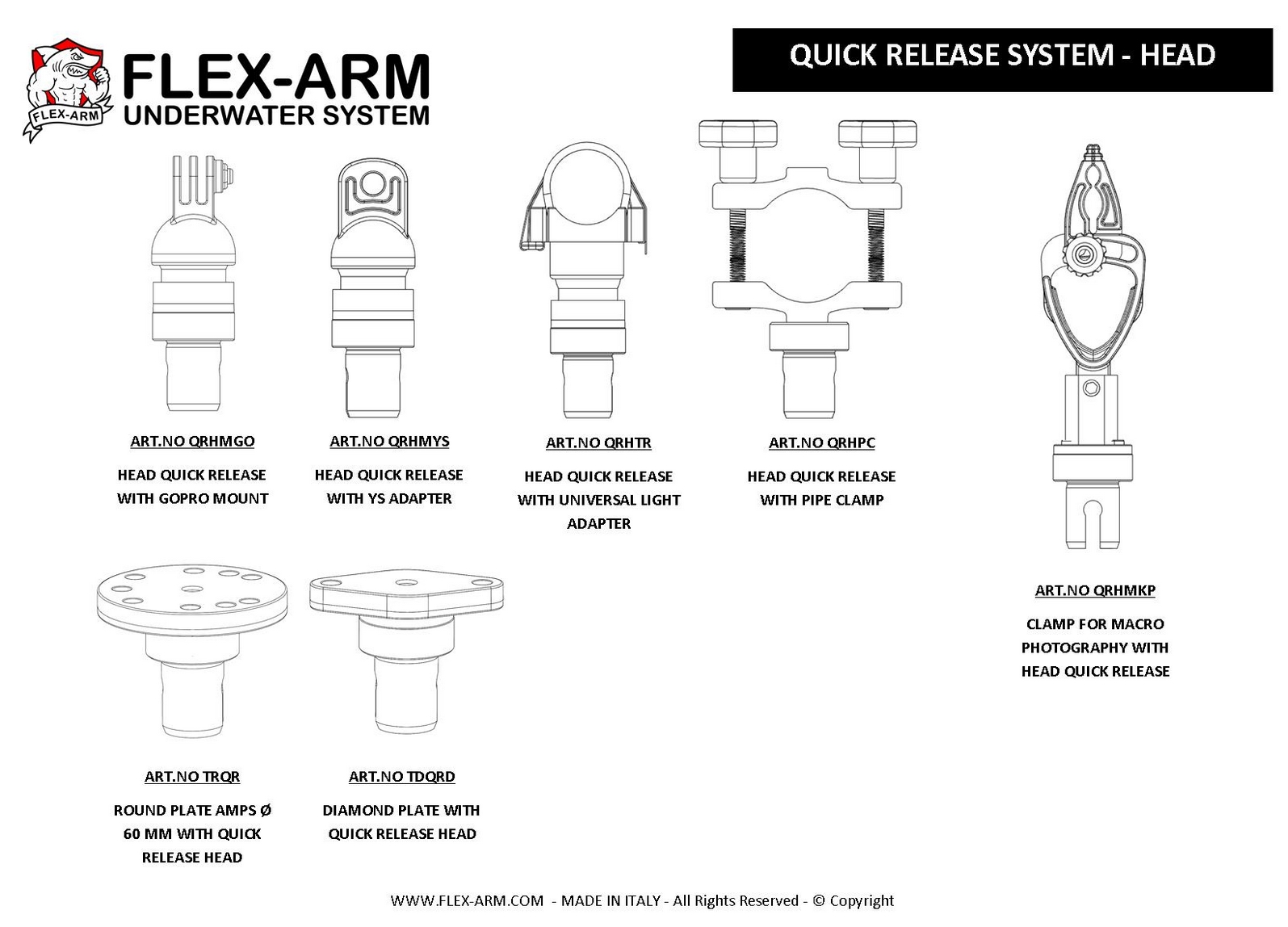 FLEX-ARM

FLEX-ARM
UNDERWATER SYSTEM

QUICK RELEASE SYSTEM - HEAD

ART.NO QRHMGO
HEAD QUICK RELEASE WITH GOPRO MOUNT

ART.NO QRHMYS
HEAD QUICK RELEASE WITH YS ADAPTER

ART.NO QRHTR
HEAD QUICK RELEASE WITH UNIVERSAL LIGHT ADAPTER

ART.NO QRHPC
HEAD QUICK RELEASE WITH PIPE CLAMP

ART.NO QRHMKP
CLAMP FOR MACRO PHOTOGRAPHY WITH HEAD QUICK RELEASE

ART.NO TRQR
ROUND PLATE AMPS Ø 60 MM WITH QUICK RELEASE HEAD

ART.NO TDQRD
DIAMOND PLATE WITH QUICK RELEASE HEAD

WWW.FLEX-ARM.COM - MADE IN ITALY - All Rights Reserved - © Copyright