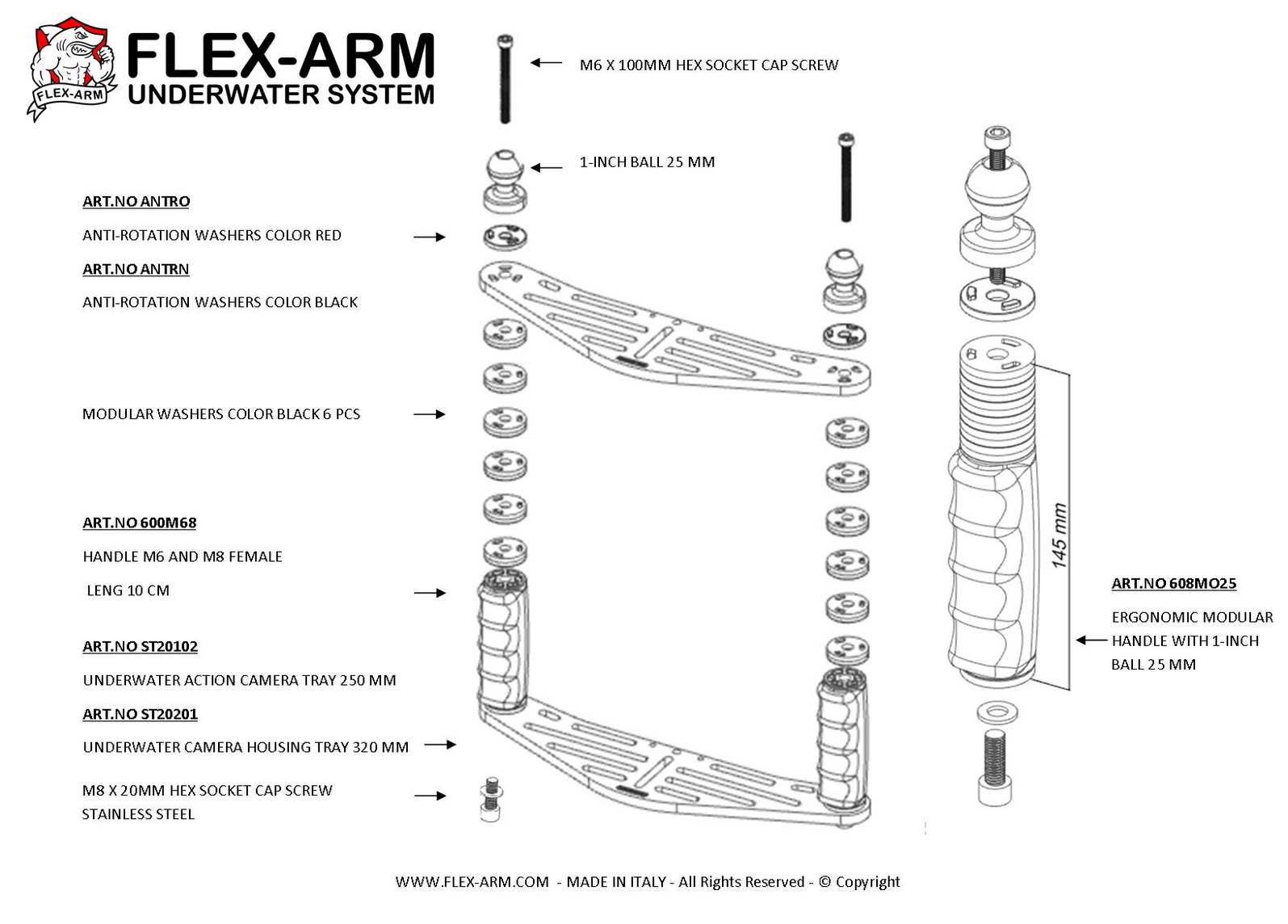 FLEX-ARM

FLEX-ARM
UNDERWATER SYSTEM

M6 X 100MM HEX SOCKET CAP SCREW

1-INCH BALL 25 MM

ART.NO ANTRO

ANTI-ROTATION WASHERS COLOR RED

ART.NO ANTRN

ANTI-ROTATION WASHERS COLOR BLACK

MODULAR WASHERS COLOR BLACK 6 PCS

ART.NO 600M68

HANDLE M6 AND M8 FEMALE

LENG 10 CM

ART.NO ST20102

UNDERWATER ACTION CAMERA TRAY 250 MM

ART.NO ST20201

UNDERWATER CAMERA HOUSING TRAY 320 MM

M8 X 20MM HEX SOCKET CAP SCREW
STAINLESS STEEL

145 mm

ART.NO 608MO25

ERGONOMIC MODULAR HANDLE WITH 1-INCH BALL 25 MM

WWW.FLEX-ARM.COM - MADE IN ITALY - All Rights Reserved - © Copyright