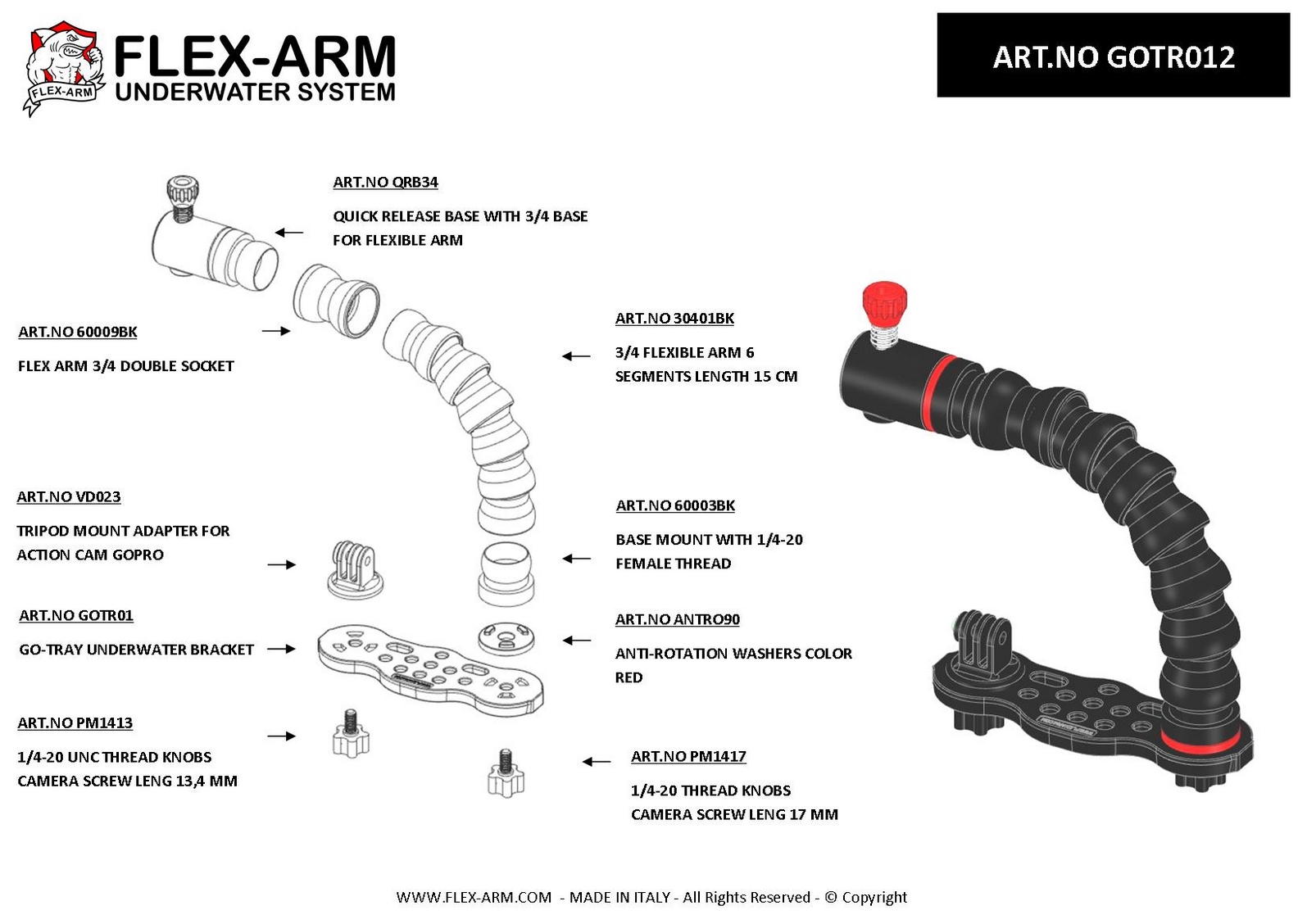 FLEX-ARM

FLEX-ARM
UNDERWATER SYSTEM

ART.NO GOTR012

ART.NO QRB34

QUICK RELEASE BASE WITH 3/4 BASE FOR FLEXIBLE ARM

ART.NO 60009BK

FLEX ARM 3/4 DOUBLE SOCKET

ART.NO 30401BK

3/4 FLEXIBLE ARM 6 SEGMENTS LENGTH 15 CM

ART.NO VD023

TRIPOD MOUNT ADAPTER FOR ACTION CAM GOPRO

ART.NO 60003BK

BASE MOUNT WITH 1/4-20 FEMALE THREAD

ART.NO GOTR01

GO-TRAY UNDERWATER BRACKET

ART.NO ANTRO90

ANTI-ROTATION WASHERS COLOR RED

ART.NO PM1413

1/4-20 UNC THREAD KNOBS CAMERA SCREW LENG 13,4 MM

ART.NO PM1417

1/4-20 THREAD KNOBS CAMERA SCREW LENG 17 MM

WWW.FLEX-ARM.COM - MADE IN ITALY - All Rights Reserved - © Copyright