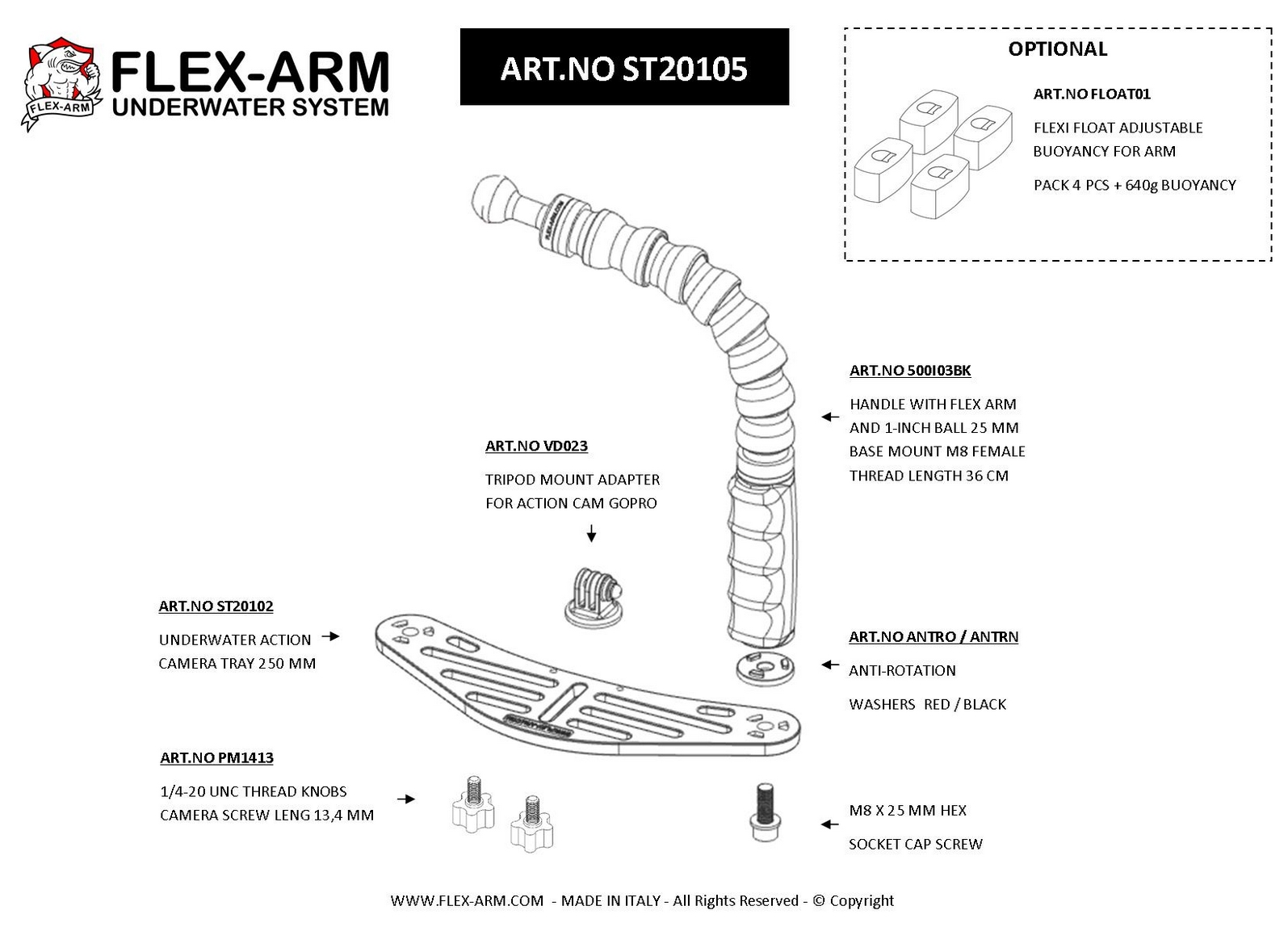 FLEX-ARM

FLEX-ARM
UNDERWATER SYSTEM

ART.NO ST20105

OPTIONAL

ART.NO FLOAT01

FLEXI FLOAT ADJUSTABLE BUOYANCY FOR ARM

PACK 4 PCS + 640g BUOYANCY

ART.NO 500I03BK

HANDLE WITH FLEX ARM AND 1-INCH BALL 25 MM BASE MOUNT M8 FEMALE THREAD LENGTH 36 CM

ART.NO VD023

TRIPOD MOUNT ADAPTER FOR ACTION CAM GOPRO

ART.NO ST20102

UNDERWATER ACTION CAMERA TRAY 250 MM

ART.NO ANTRO / ANTRN

ANTI-ROTATION

WASHERS RED / BLACK

ART.NO PM1413

1/4-20 UNC THREAD KNOBS CAMERA SCREW LENG 13,4 MM

M8 X 25 MM HEX

SOCKET CAP SCREW

WWW.FLEX-ARM.COM - MADE IN ITALY - All Rights Reserved - © Copyright