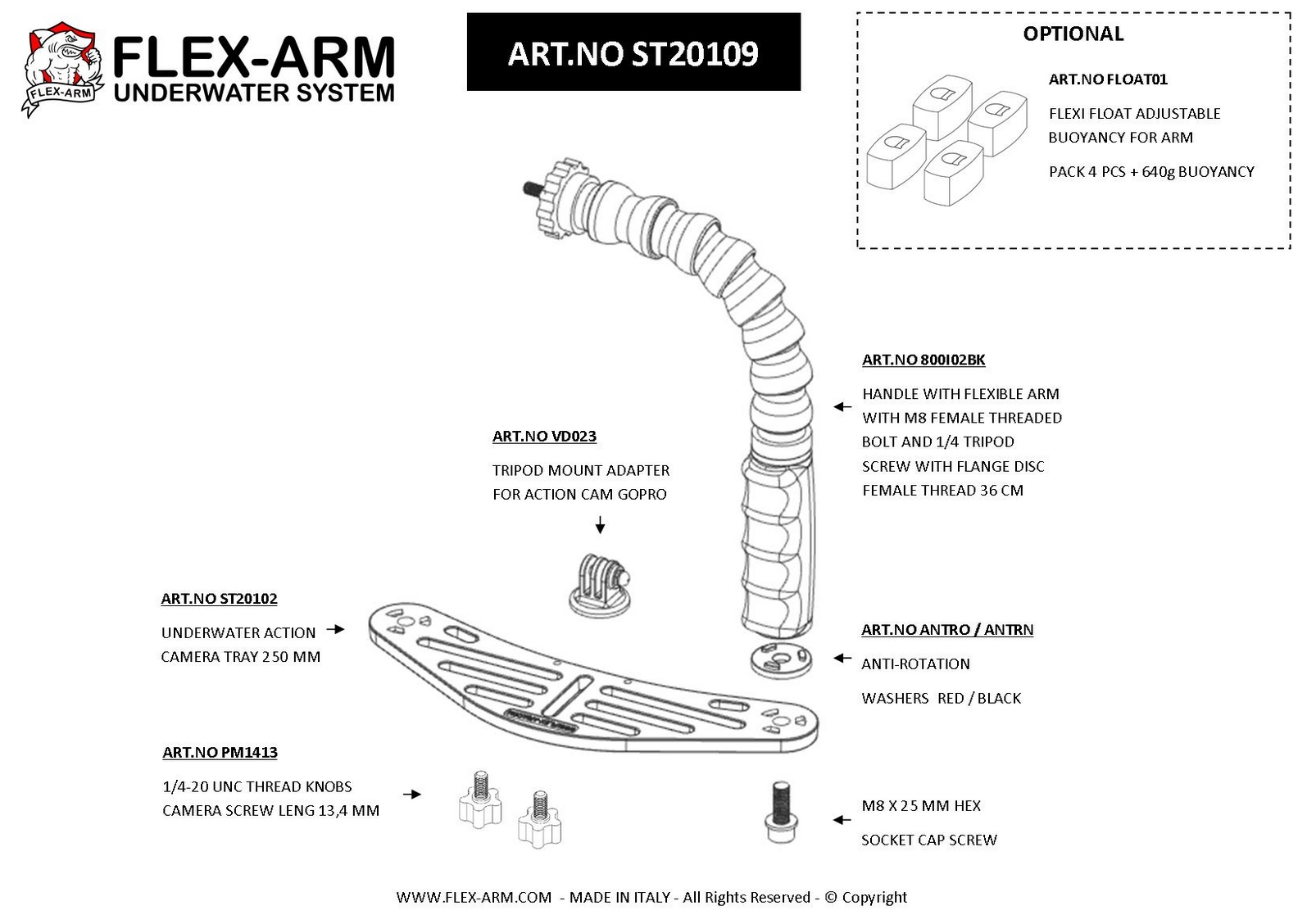 FLEX-ARM
FLEX-ARM
UNDERWATER SYSTEM

ART.NO ST20109

OPTIONAL

ART.NO FLOAT01

FLEXI FLOAT ADJUSTABLE BUOYANCY FOR ARM

PACK 4 PCS + 640g BUOYANCY

ART.NO 800I02BK

HANDLE WITH FLEXIBLE ARM WITH M8 FEMALE THREADED BOLT AND 1/4 TRIPOD SCREW WITH FLANGE DISC FEMALE THREAD 36 CM

ART.NO VD023

TRIPOD MOUNT ADAPTER FOR ACTION CAM GOPRO

ART.NO ST20102

UNDERWATER ACTION CAMERA TRAY 250 MM

ART.NO ANTRO / ANTRN

ANTI-ROTATION

WASHERS RED / BLACK

ART.NO PM1413

1/4-20 UNC THREAD KNOBS CAMERA SCREW LENG 13,4 MM

M8 X 25 MM HEX

SOCKET CAP SCREW

WWW.FLEX-ARM.COM - MADE IN ITALY - All Rights Reserved - © Copyright