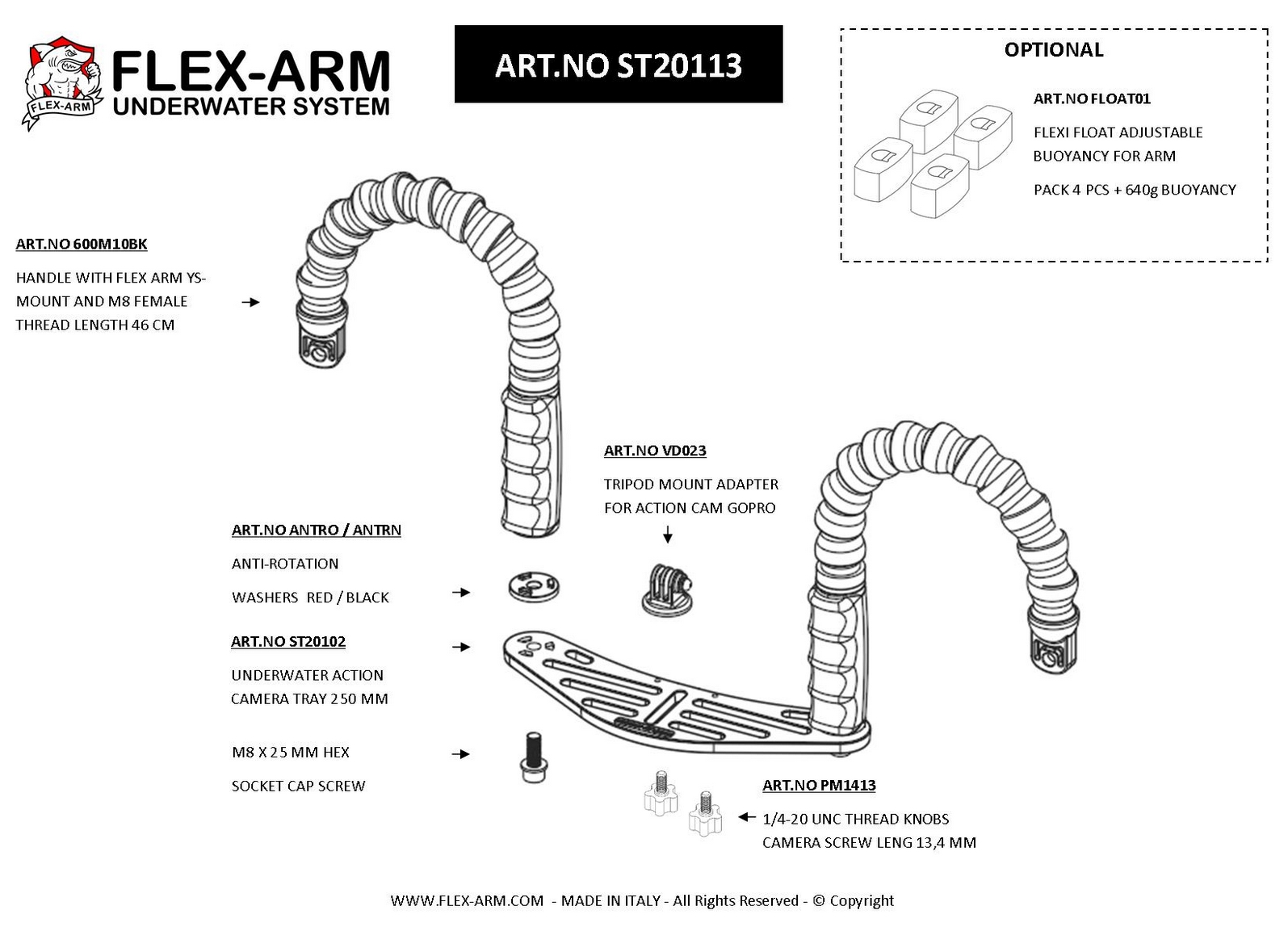 FLEX-ARM
FLEX-ARM
UNDERWATER SYSTEM

ART.NO ST20113

OPTIONAL

ART.NO FLOAT01

FLEXI FLOAT ADJUSTABLE BUOYANCY FOR ARM

PACK 4 PCS + 640g BUOYANCY

ART.NO 600M10BK

HANDLE WITH FLEX ARM YS-MOUNT AND M8 FEMALE THREAD LENGTH 46 CM

ART.NO VD023

TRIPOD MOUNT ADAPTER FOR ACTION CAM GOPRO

ART.NO ANTRO / ANTRN

ANTI-ROTATION

WASHERS RED / BLACK

ART.NO ST20102

UNDERWATER ACTION CAMERA TRAY 250 MM

M8 X 25 MM HEX

SOCKET CAP SCREW

ART.NO PM1413

1/4-20 UNC THREAD KNOBS CAMERA SCREW LENG 13,4 MM

WWW.FLEX-ARM.COM - MADE IN ITALY - All Rights Reserved - © Copyright