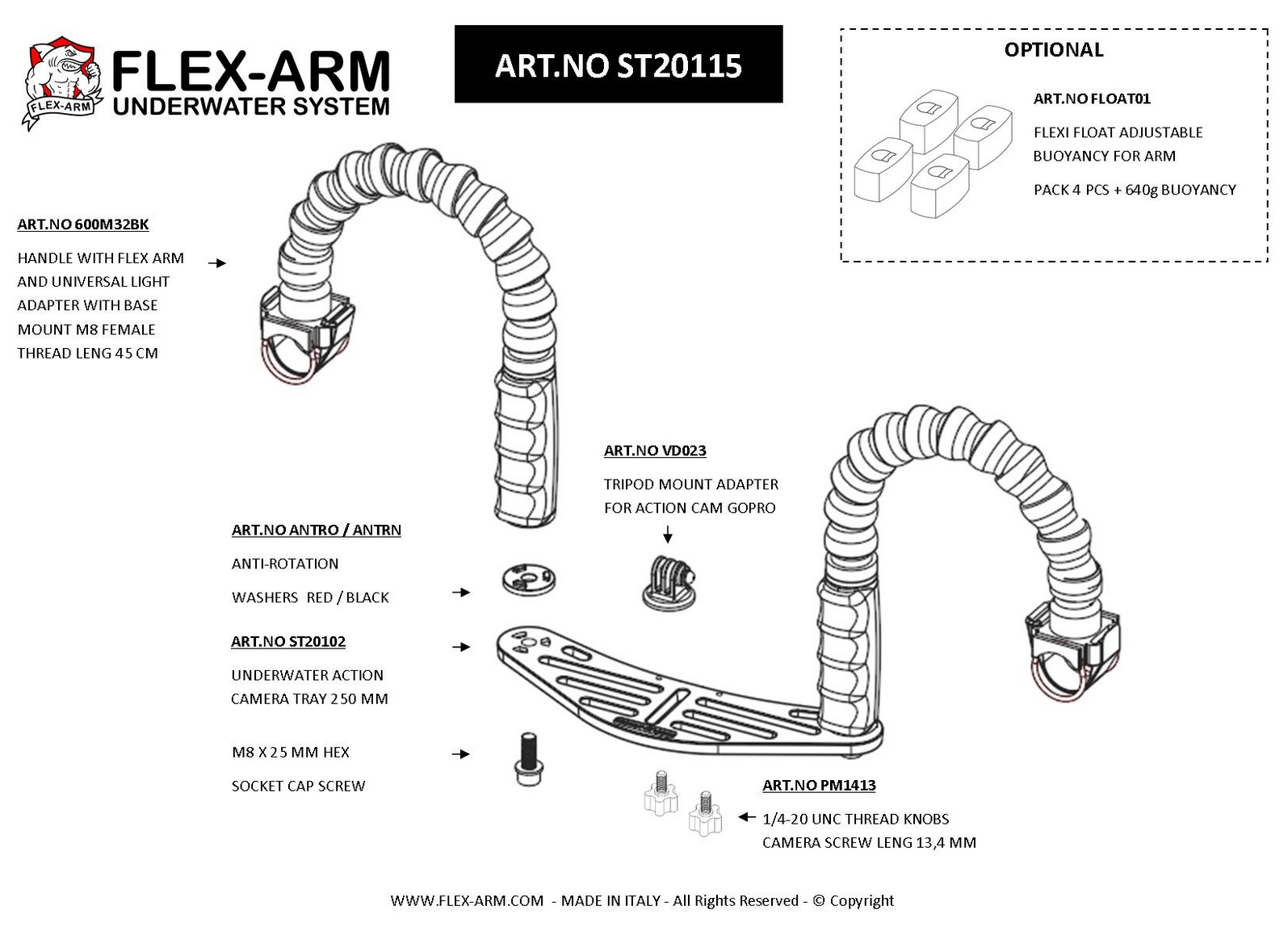 FLEX-ARM
FLEX-ARM
UNDERWATER SYSTEM

ART.NO ST20115

OPTIONAL

ART.NO FLOAT01

FLEXI FLOAT ADJUSTABLE BUOYANCY FOR ARM

PACK 4 PCS + 640g BUOYANCY

ART.NO 600M32BK

HANDLE WITH FLEX ARM AND UNIVERSAL LIGHT ADAPTER WITH BASE MOUNT M8 FEMALE THREAD LENG 45 CM

ART.NO VD023

TRIPOD MOUNT ADAPTER FOR ACTION CAM GOPRO

ART.NO ANTRO / ANTRN

ANTI-ROTATION

WASHERS RED / BLACK

ART.NO ST20102

UNDERWATER ACTION CAMERA TRAY 250 MM

M8 X 25 MM HEX

SOCKET CAP SCREW

ART.NO PM1413

1/4-20 UNC THREAD KNOBS CAMERA SCREW LENG 13,4 MM

WWW.FLEX-ARM.COM - MADE IN ITALY - All Rights Reserved - © Copyright