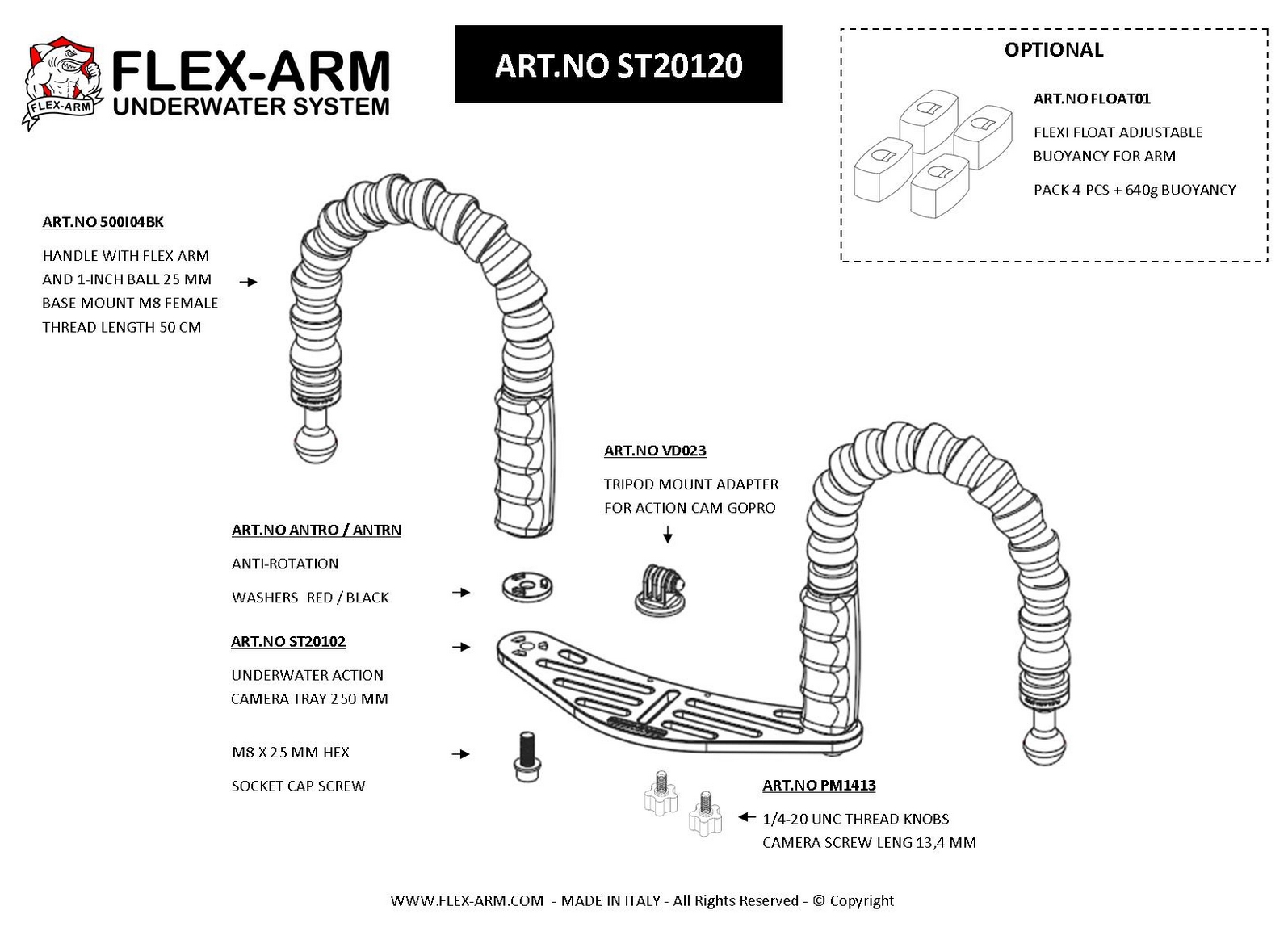 FLEX-ARM

FLEX-ARM
UNDERWATER SYSTEM

ART.NO ST20120

OPTIONAL

ART.NO FLOAT01

FLEXI FLOAT ADJUSTABLE BUOYANCY FOR ARM

PACK 4 PCS + 640g BUOYANCY

ART.NO 500I04BK

HANDLE WITH FLEX ARM AND 1-INCH BALL 25 MM BASE MOUNT M8 FEMALE THREAD LENGTH 50 CM

ART.NO VD023

TRIPOD MOUNT ADAPTER FOR ACTION CAM GOPRO

ART.NO ANTRO / ANTRN

ANTI-ROTATION

WASHERS RED / BLACK

ART.NO ST20102

UNDERWATER ACTION CAMERA TRAY 250 MM

M8 X 25 MM HEX

SOCKET CAP SCREW

ART.NO PM1413

1/4-20 UNC THREAD KNOBS CAMERA SCREW LENG 13,4 MM

WWW.FLEX-ARM.COM - MADE IN ITALY - All Rights Reserved - © Copyright