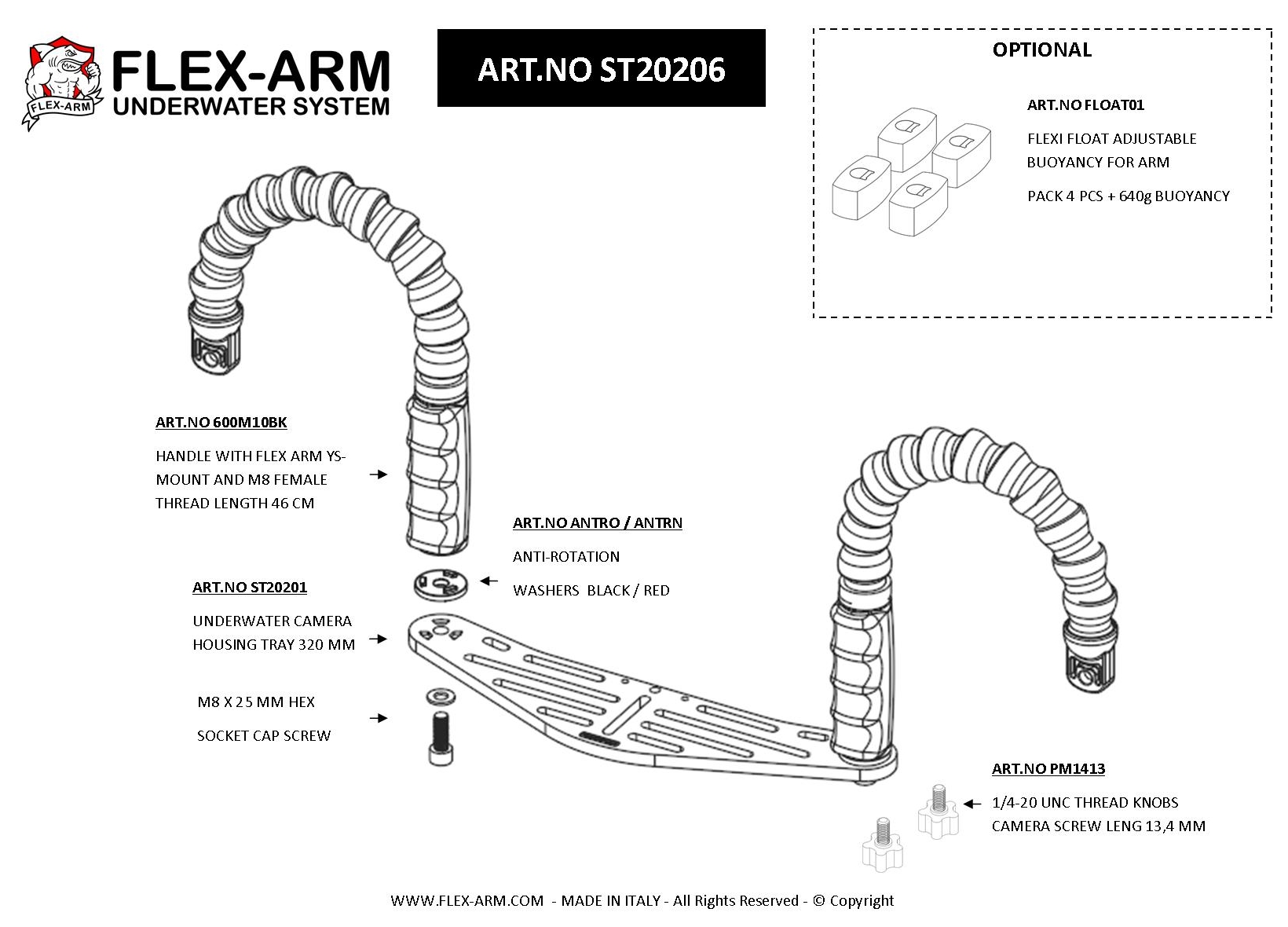 FLEX-ARM
FLEX-ARM
UNDERWATER SYSTEM

ART.NO ST20206

OPTIONAL

ART.NO FLOAT01

FLEXI FLOAT ADJUSTABLE BUOYANCY FOR ARM

PACK 4 PCS + 640g BUOYANCY

ART.NO 600M10BK

HANDLE WITH FLEX ARM YS-MOUNT AND M8 FEMALE THREAD LENGTH 46 CM

ART.NO ANTRO / ANTRN

ANTI-ROTATION

WASHERS BLACK / RED

ART.NO ST20201

UNDERWATER CAMERA HOUSING TRAY 320 MM

M8 X 25 MM HEX

SOCKET CAP SCREW

ART.NO PM1413

1/4-20 UNC THREAD KNOBS CAMERA SCREW LENG 13,4 MM

WWW.FLEX-ARM.COM - MADE IN ITALY - All Rights Reserved - © Copyright