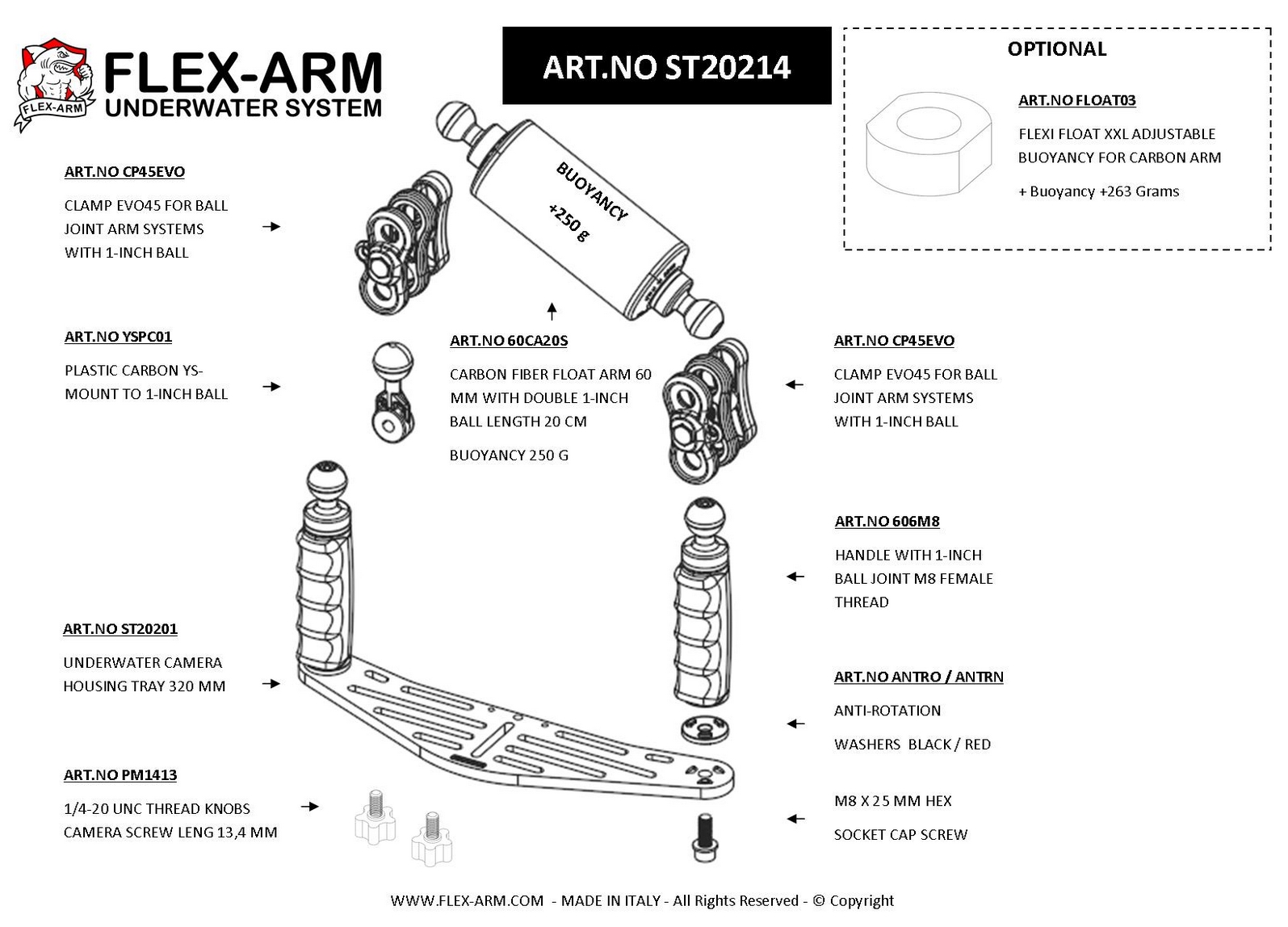 FLEX-ARM

FLEX-ARM
UNDERWATER SYSTEM

ART.NO ST20214

OPTIONAL

ART.NO FLOAT03

FLEXI FLOAT XXL ADJUSTABLE BUOYANCY FOR CARBON ARM

+ Buoyancy +263 Grams

ART.NO CP45EVO

CLAMP EVO45 FOR BALL JOINT ARM SYSTEMS WITH 1-INCH BALL

BUOYANCY
+250 g

ART.NO YSPC01

PLASTIC CARBON YS-MOUNT TO 1-INCH BALL

ART.NO 60CA20S

CARBON FIBER FLOAT ARM 60 MM WITH DOUBLE 1-INCH BALL LENGTH 20 CM

BUOYANCY 250 G

ART.NO CP45EVO

CLAMP EVO45 FOR BALL JOINT ARM SYSTEMS WITH 1-INCH BALL

ART.NO 606M8

HANDLE WITH 1-INCH BALL JOINT M8 FEMALE THREAD

ART.NO ST20201

UNDERWATER CAMERA HOUSING TRAY 320 MM

ART.NO ANTRO / ANTRN

ANTI-ROTATION

WASHERS BLACK / RED

ART.NO PM1413

1/4-20 UNC THREAD KNOBS CAMERA SCREW LENG 13,4 MM

M8 X 25 MM HEX

SOCKET CAP SCREW

WWW.FLEX-ARM.COM - MADE IN ITALY - All Rights Reserved - © Copyright