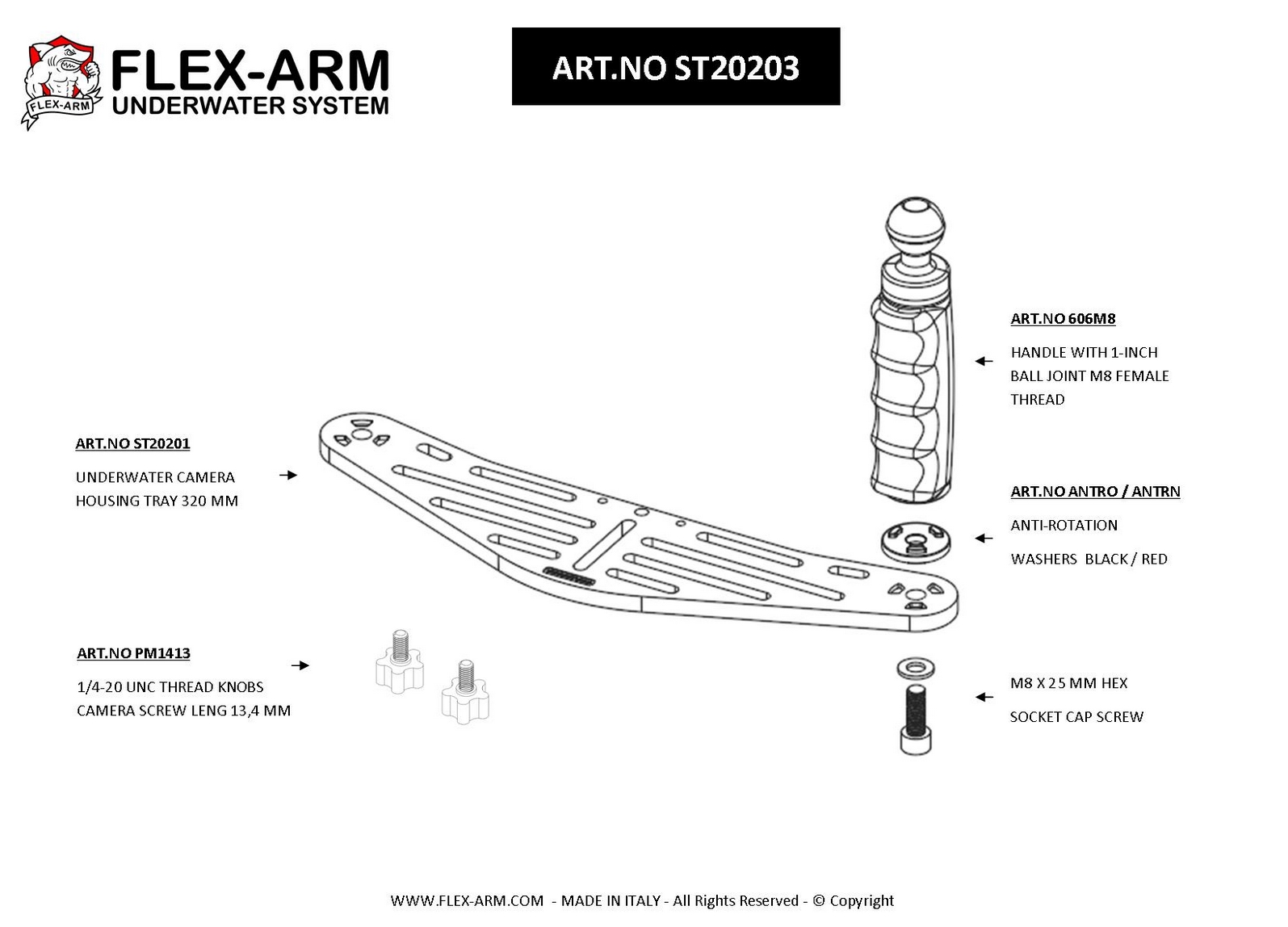 FLEX-ARM

FLEX-ARM
UNDERWATER SYSTEM

ART.NO ST20203

ART.NO 606M8

HANDLE WITH 1-INCH BALL JOINT M8 FEMALE THREAD

ART.NO ST20201

UNDERWATER CAMERA HOUSING TRAY 320 MM

ART.NO ANTRO / ANTRN

ANTI-ROTATION

WASHERS BLACK / RED

ART.NO PM1413

1/4-20 UNC THREAD KNOBS CAMERA SCREW LENG 13,4 MM

M8 X 25 MM HEX

SOCKET CAP SCREW

WWW.FLEX-ARM.COM - MADE IN ITALY - All Rights Reserved - © Copyright